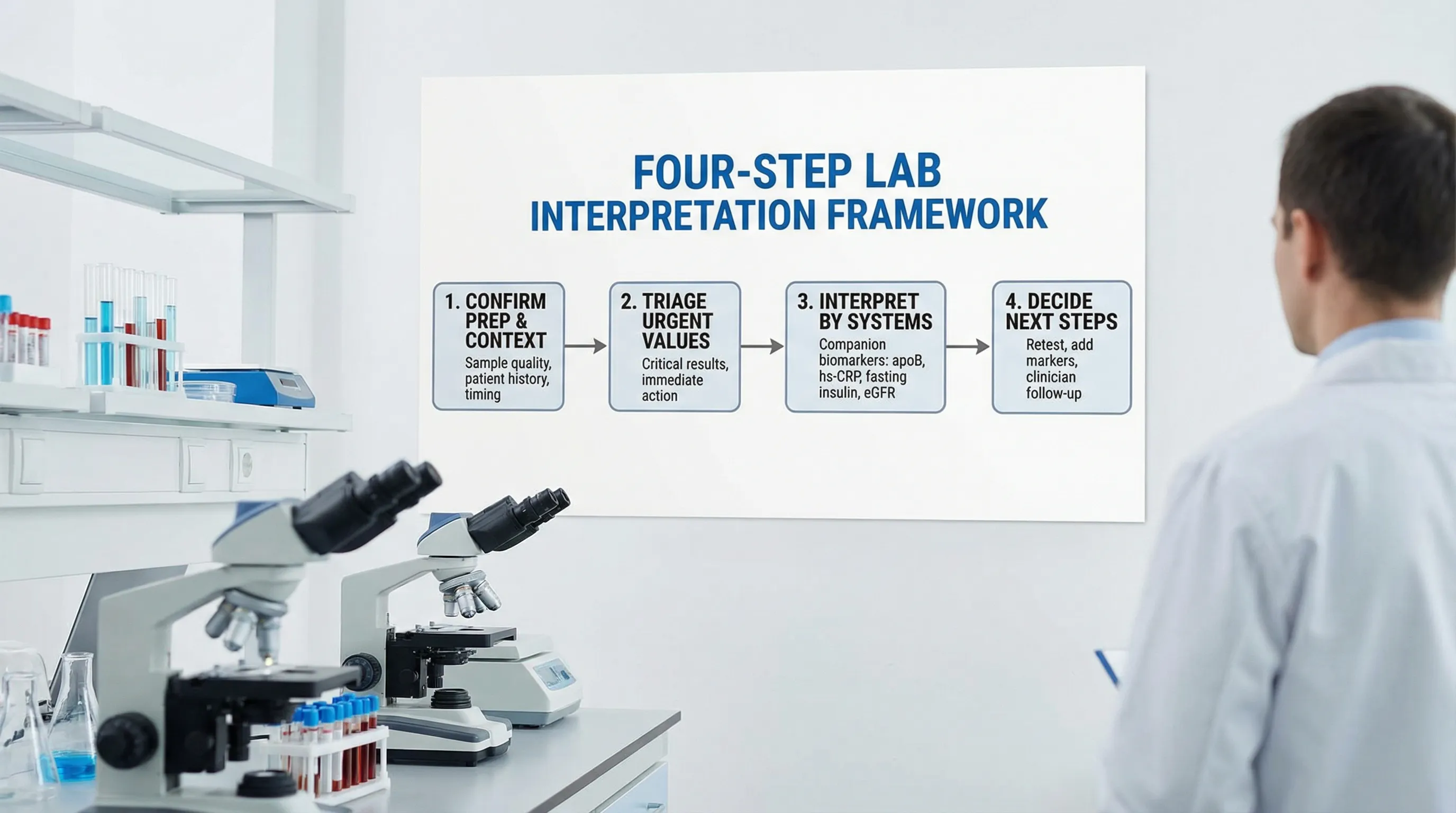 FOUR-STEP LAB INTERPRETATION FRAMEWORK

1. CONFIRM PREP & CONTEXT
Sample quality, patient history, timing

2. TRIAGE URGENT VALUES
Critical results, immediate action

3. INTERPRET BY SYSTEMS
Companion biomarkers: apoB, hs-CRP, fasting insulin, eGFR

4. DECIDE NEXT STEPS
Retest, add markers, clinician follow-up