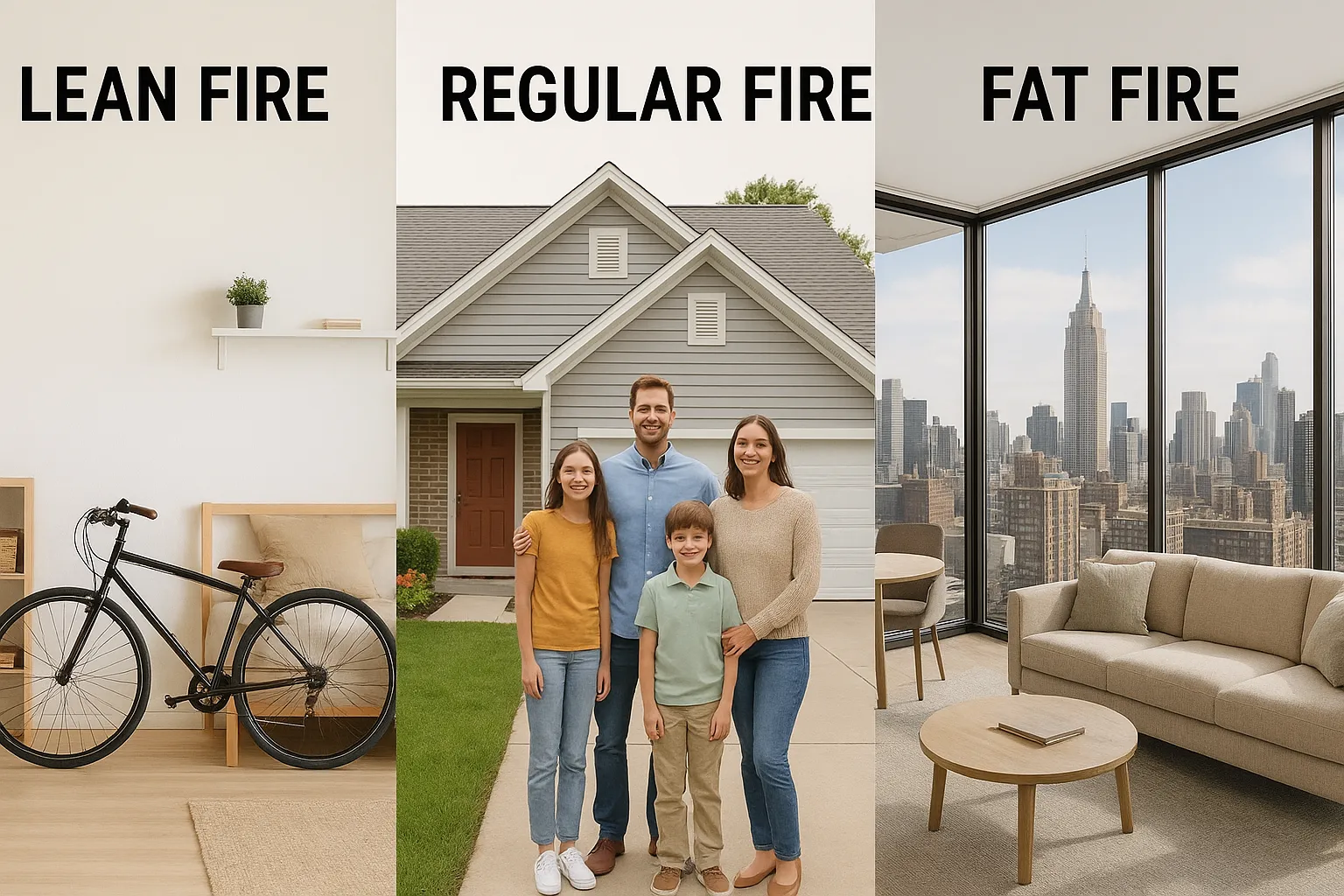 LEAN FIRE

REGULAR FIRE

FAT FIRE